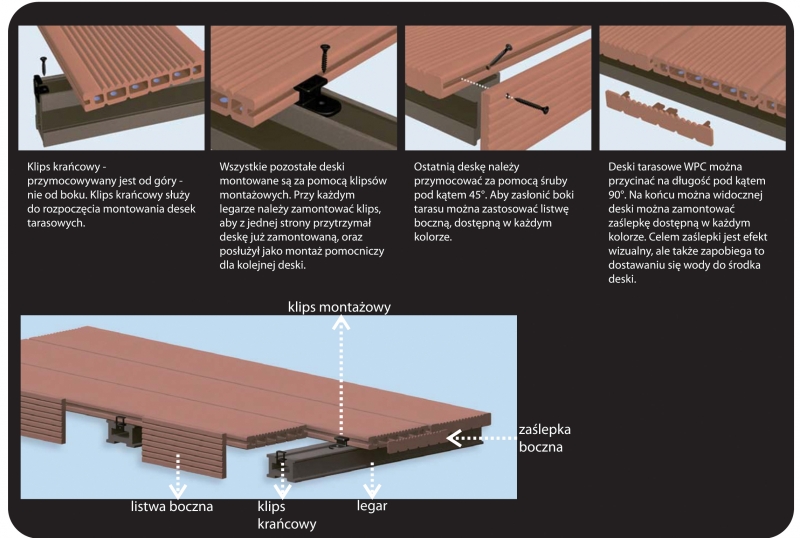 Klips krańcowy - przymocowywany jest od góry - nie od boku. Klips krańcowy służy do rozpoczęcia montowania desek tarasowych.

Wszystkie pozostałe deski montowane są za pomocą klipsów montażowych. Przy każdym legarze należy zamontować klips, aby z jednej strony przytrzymał deskę już zamontowaną, oraz posłużył jako montaż pomocniczy dla kolejnej deski.

Ostatnią deskę należy przymocować za pomocą śruby pod kątem 45°. Aby zasłonić boki tarasu można zastosować listwę boczną, dostępną w każdym kolorze.

Deski tarasowe WPC można przycinać na długość pod kątem 90°. Na końcu można widocznej deski można zamontować zaślepkę dostępną w każdym kolorze. Celem zaślepki jest efekt wizualny, ale także zapobiega to dostawaniu się wody do środka deski.

klips montażowy

zaślepka boczna

listwa boczna

klips krańcowy

legar